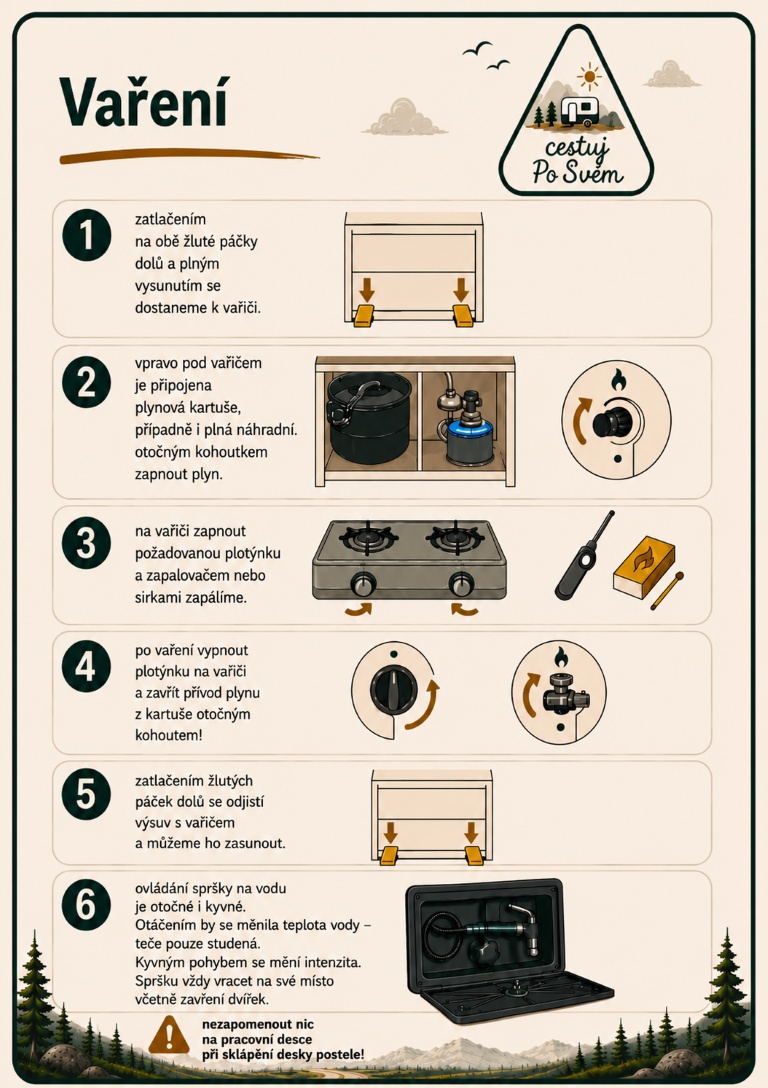 Vaření

cestuj Po Svém

1
zatlačením na obě žluté páčky dolů a plným vysunutím se dostaneme k vařiči.

2
vpravo pod vařičem je připojena plynová kartuše, případně i plná náhradní. otočným kohoutkem zapnout plyn.

3
na vařiči zapnout požadovanou plotýnku a zapalovačem nebo sirkami zapálíme.

4
po vaření vypnout plotýnku na vařiči a zavřít přívod plynu z kartuše otočným kohoutem!

5
zatlačením žlutých páček dolů se odjistí výsuv s vařičem a můžeme ho zasunout.

6
ovládání spršky na vodu je otočné i kyvné. Otáčením by se měnila teplota vody – teče pouze studená. Kyvným pohybem se mění intenzita. Spršku vždy vracet na své místo včetně zavření dvířek.

nezapomenout nic na pracovní desce při sklápění desky postele!